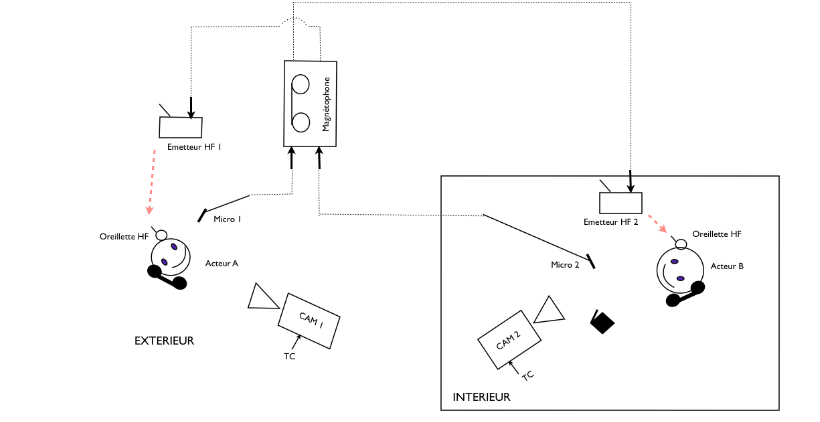 Magnétophone

Emetteur HF 1

Micro 1

Oreillette HF

Acteur A

CAM 1

TC

EXTERIEUR

Emetteur HF 2

Oreillette HF

Micro 2

Acteur B

CAM 2

TC

INTERIEUR